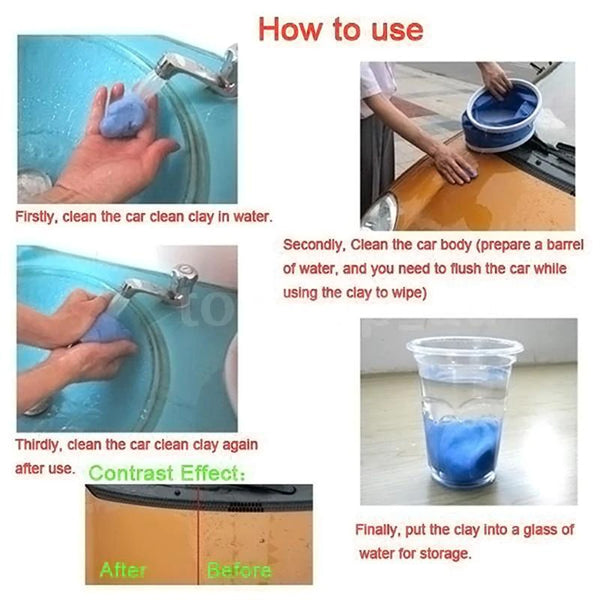 How to use

Firstly, clean the car clean clay in water.

Secondly, Clean the car body (prepare a barrel of water, and you need to flush the car while using the clay to wipe)

Thirdly, clean the car clean clay again after use.

Contrast Effect:

After

Before

Finally, put the clay into a glass of water for storage.